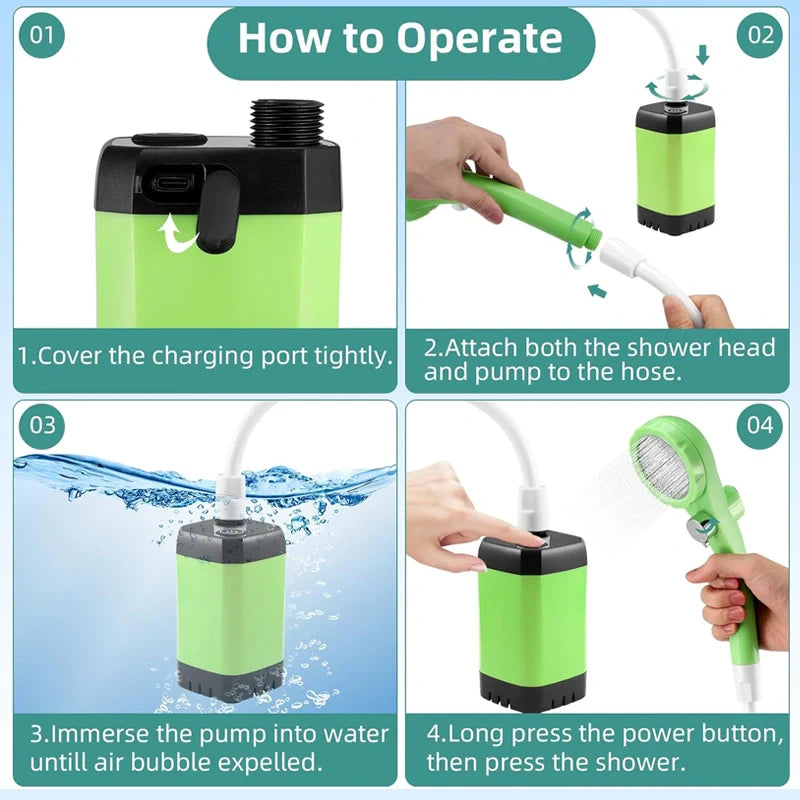 How to Operate

01

1.Cover the charging port tightly.

02

2.Attach both the shower head and pump to the hose.

03

3.Immerse the pump into water untill air bubble expelled.

04

4.Long press the power button, then press the shower.