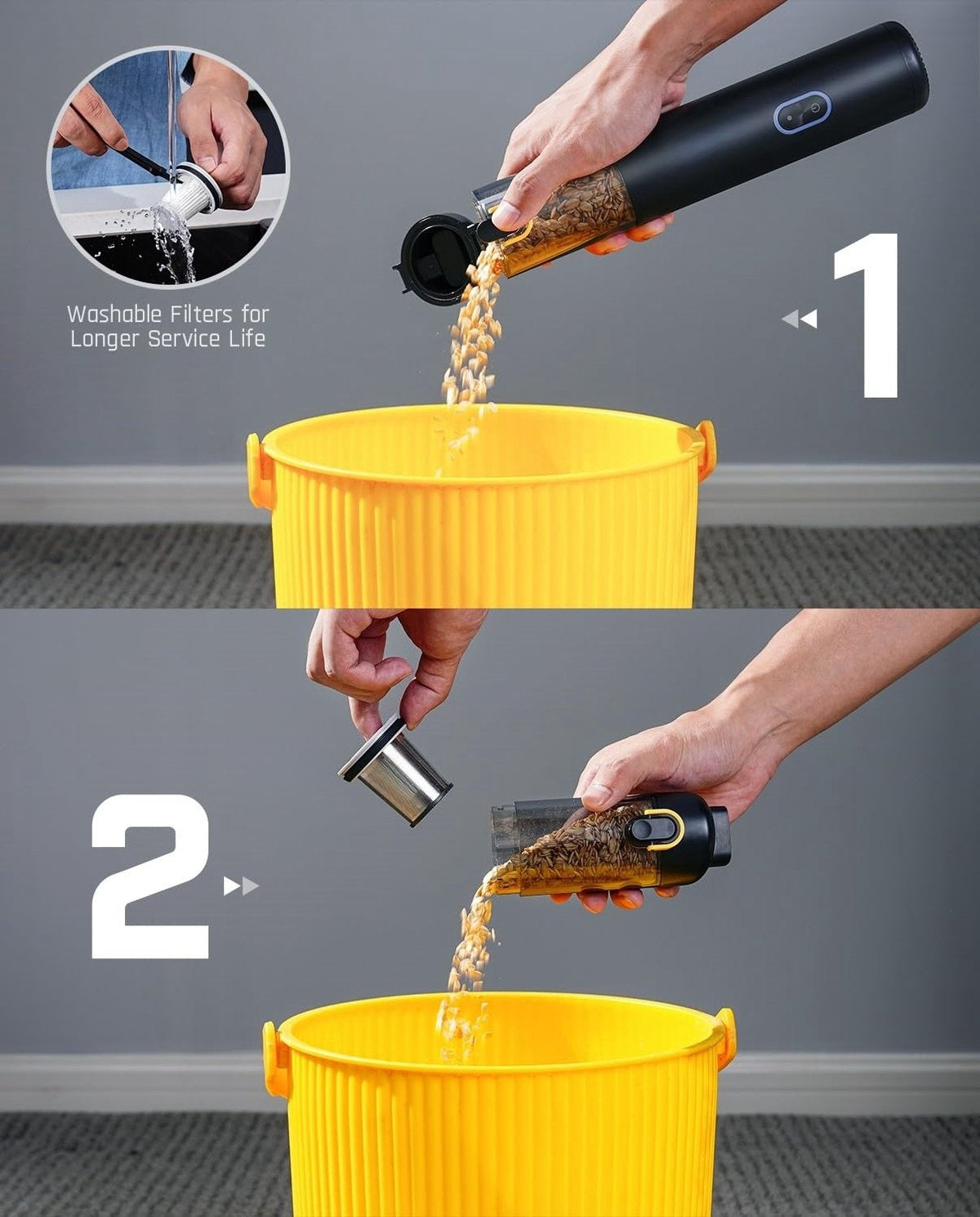 Washable Filters for Longer Service Life

1

2